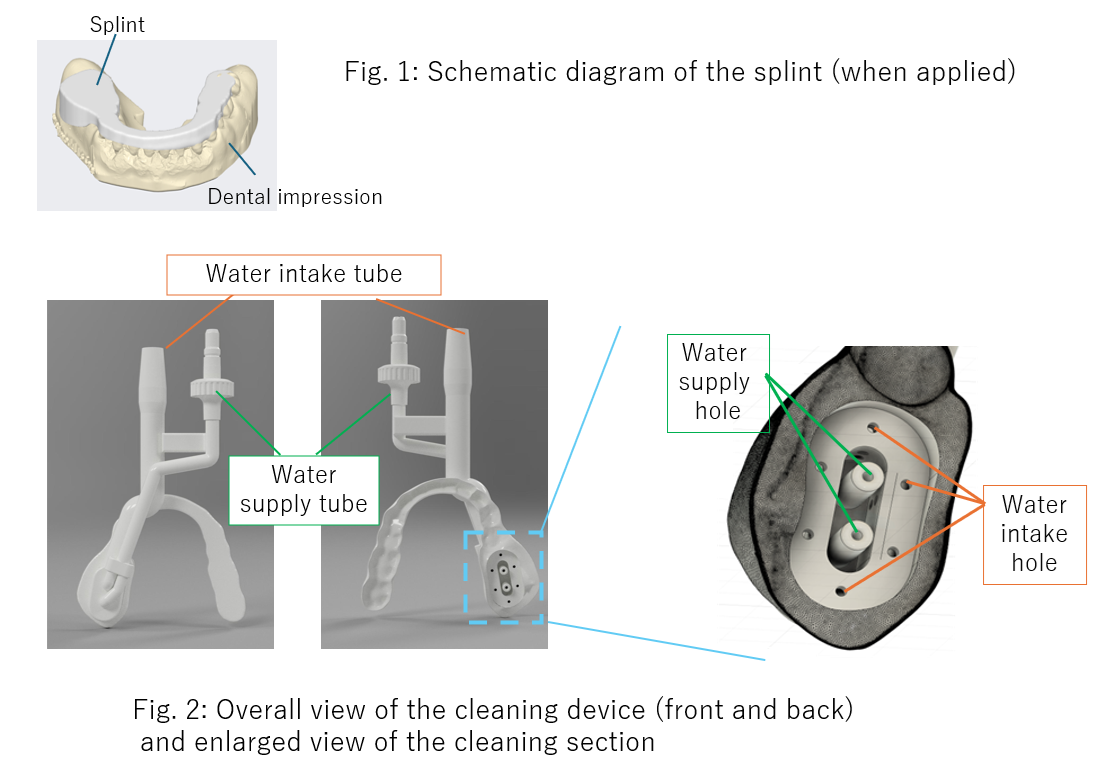 Splint

Dental impression

Fig. 1: Schematic diagram of the splint (when applied)

Water intake tube

Water supply tube

Water supply hole

Water intake hole

Fig. 2: Overall view of the cleaning device (front and back) and enlarged view of the cleaning section